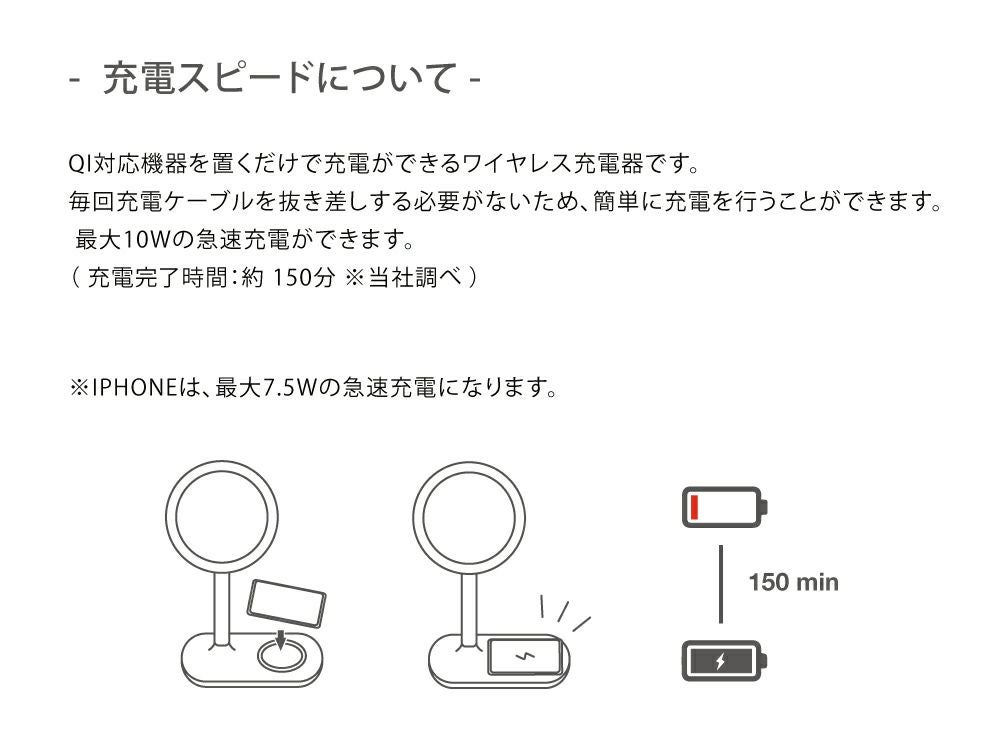 - 充電スピードについて -

QI対応機器を置くだけで充電ができるワイヤレス充電器です。
毎回充電ケーブルを抜き差しする必要がないため、簡単に充電を行うことができます。
最大10Wの急速充電ができます。
( 充電完了時間:約 150分 ※当社調べ )

※IPHONEは、最大7.5Wの急速充電になります。

150 min