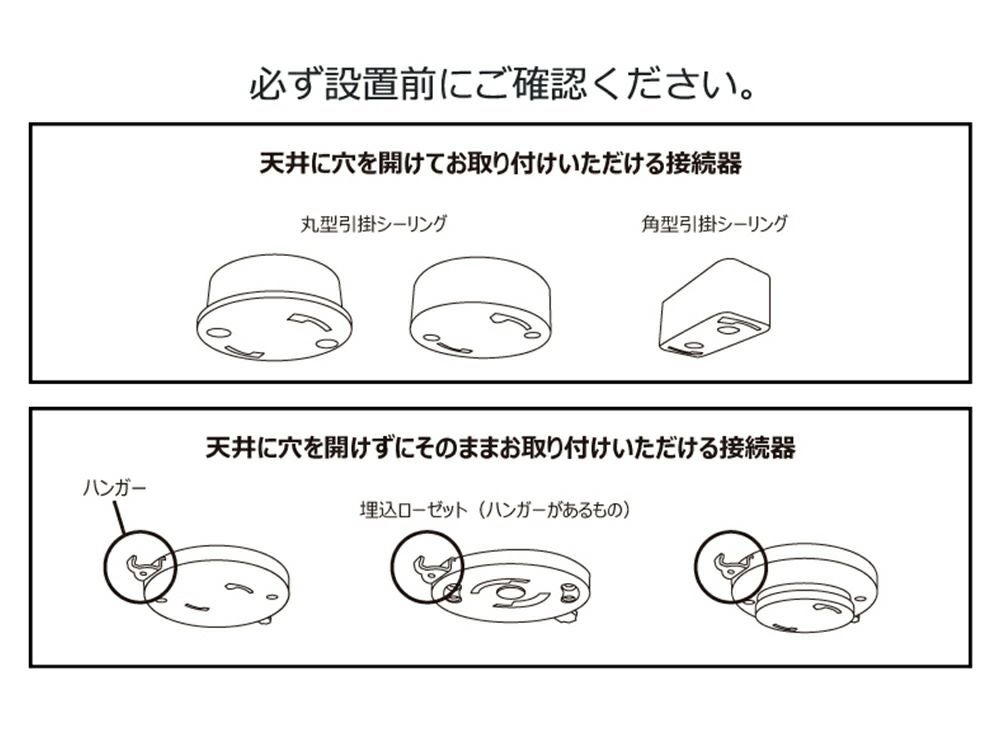 必ず設置前にご確認ください。

天井に穴を開けてお取り付けいただける接続器

丸型引掛シーリング

角型引掛シーリング

天井に穴を開けずにそのままお取り付けいただける接続器

ハンガー

埋込ローゼット（ハンガーがあるもの）